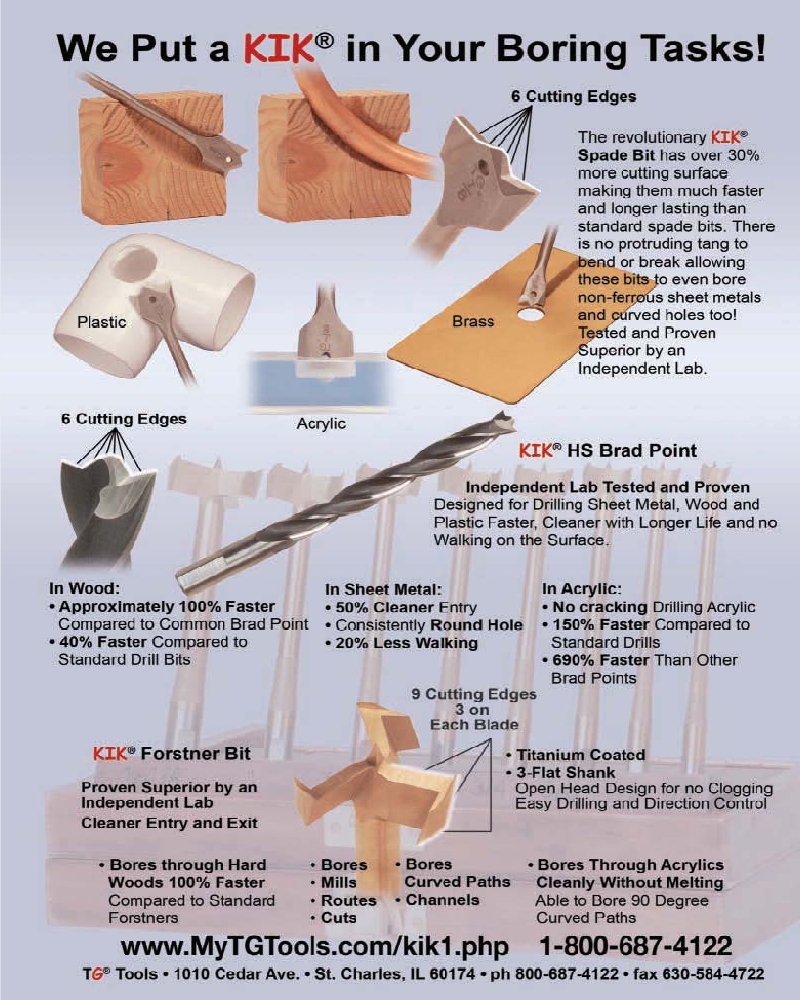 We Put a KIK® in Your Boring Tasks!

6 Cutting Edges

The revolutionary KIK® Spade Bit has over 30% more cutting surface making them much faster and longer lasting than standard spade bits. There is no protruding tang to bend or break allowing these bits to even bore non-ferrous sheet metals and curved holes too! Tested and Proven Superior by an Independent Lab.

Plastic

Brass

Acrylic

6 Cutting Edges

KIK® HS Brad Point

Independent Lab Tested and Proven
Designed for Drilling Sheet Metal, Wood and Plastic Faster, Cleaner with Longer Life and no Walking on the Surface.

In Wood:
• Approximately 100% Faster Compared to Common Brad Point
• 40% Faster Compared to Standard Drill Bits

In Sheet Metal:
• 50% Cleaner Entry
• Consistently Round Hole
• 20% Less Walking

In Acrylic:
• No cracking Drilling Acrylic
• 150% Faster Compared to Standard Drills
• 690% Faster Than Other Brad Points

9 Cutting Edges 3 on Each Blade

KIK® Forstner Bit

Proven Superior by an Independent Lab
Cleaner Entry and Exit

• Titanium Coated
• 3-Flat Shank
Open Head Design for no Clogging
Easy Drilling and Direction Control

• Bores through Hard Woods 100% Faster Compared to Standard Forstners

• Bores
• Mills
• Routes
• Cuts

• Bores Curved Paths
• Channels

• Bores Through Acrylics Cleanly Without Melting
Able to Bore 90 Degree Curved Paths

www.MyTGTools.com/kik1.php 1-800-687-4122

TG® Tools • 1010 Cedar Ave. • St. Charles, IL 60174 • ph 800-687-4122 • fax 630-584-4722